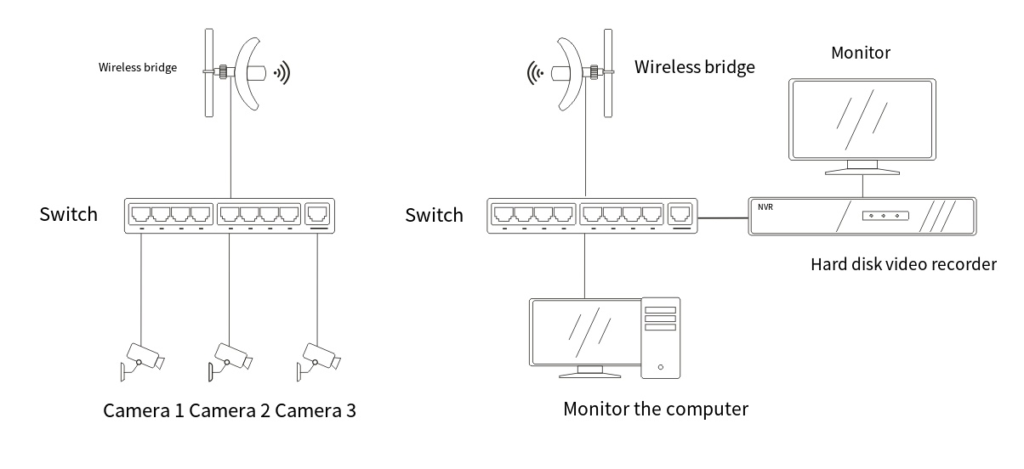 Wireless bridge

Switch

Camera 1 Camera 2 Camera 3

Wireless bridge

Monitor

Switch

NVR

Hard disk video recorder

Monitor the computer